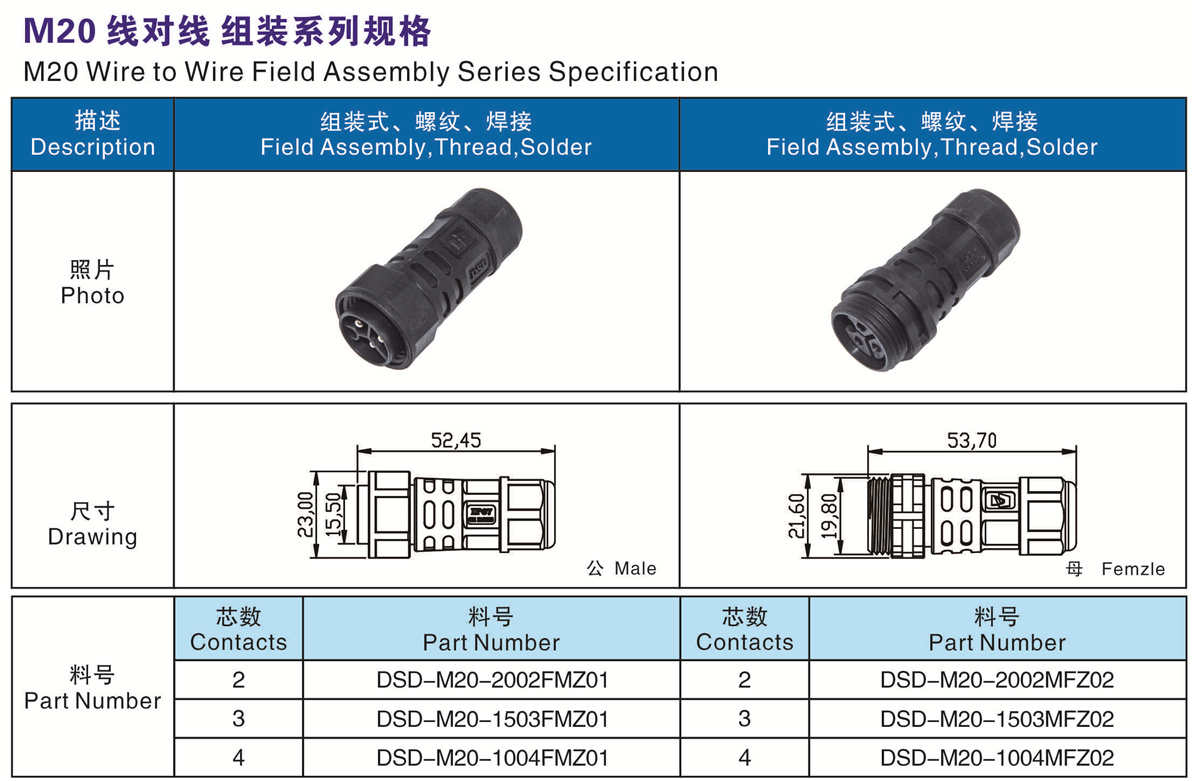 M20 线对线 组装系列规格
M20 Wire to Wire Field Assembly Series Specification

| 描述 Description | 组装式、螺纹、焊接 Field Assembly,Thread,Solder | 组装式、螺纹、焊接 Field Assembly,Thread,Solder |
|---|---|---|
| 照片 Photo | | |

| 尺寸 Drawing | 52,45 23,00 15,50 公 Male | 53,70 21,60 19,80 母 Femzle |
|---|---|---|

| 料号 Part Number | 芯数 Contacts | 料号 Part Number | 芯数 Contacts | 料号 Part Number |
|---|---|---|---|---|
| | 2 | DSD-M20-2002FMZ01 | 2 | DSD-M20-2002MFZ02 |
| | 3 | DSD-M20-1503FMZ01 | 3 | DSD-M20-1503MFZ02 |
| | 4 | DSD-M20-1004FMZ01 | 4 | DSD-M20-1004MFZ02 |